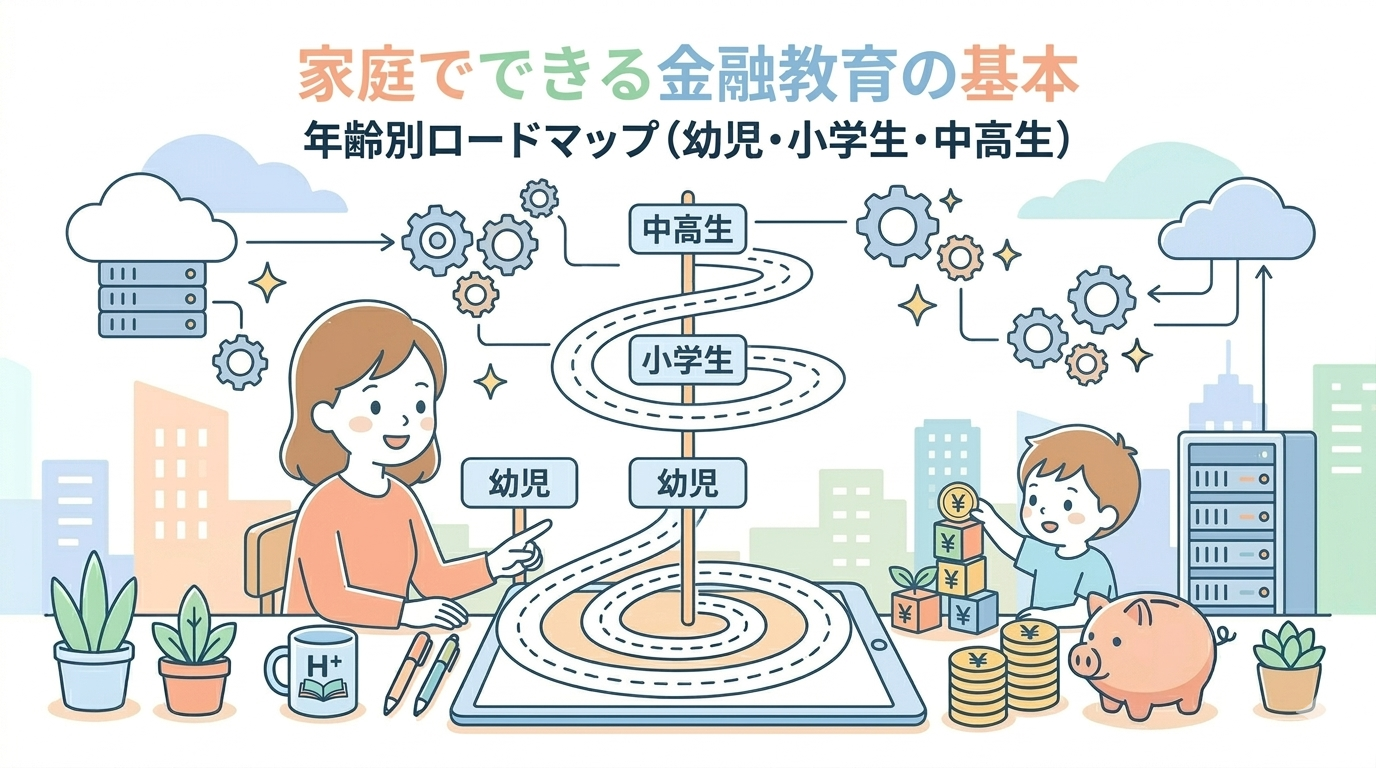 家庭でできる金融教育の基本

年齢別ロードマップ(幼児・小学生・中高生)

中高生

小学生

幼児

幼児

H+

¥

¥

¥

¥

¥

¥

¥